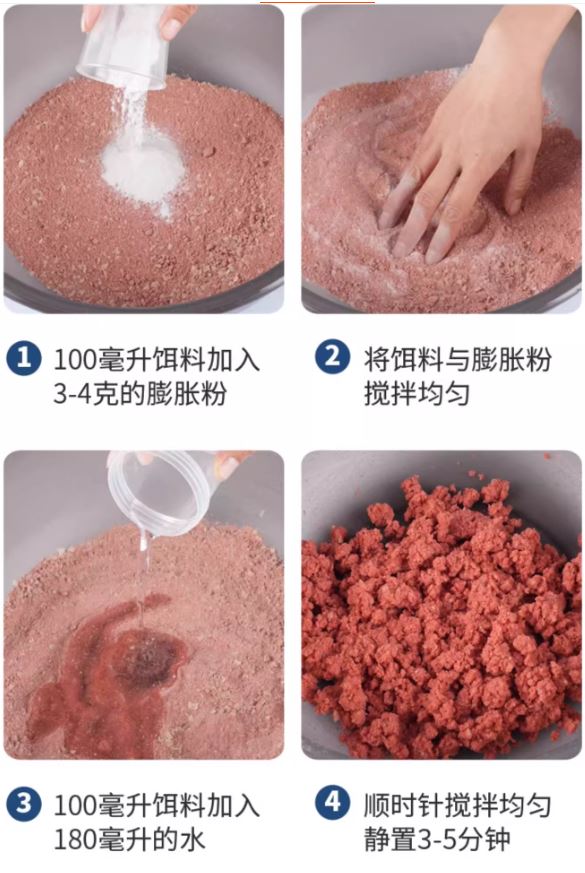 1 100毫升饵料加入3-4克的膨胀粉

2 将饵料与膨胀粉搅拌均匀

3 100毫升饵料加入180毫升的水

4 顺时针搅拌均匀静置3-5分钟